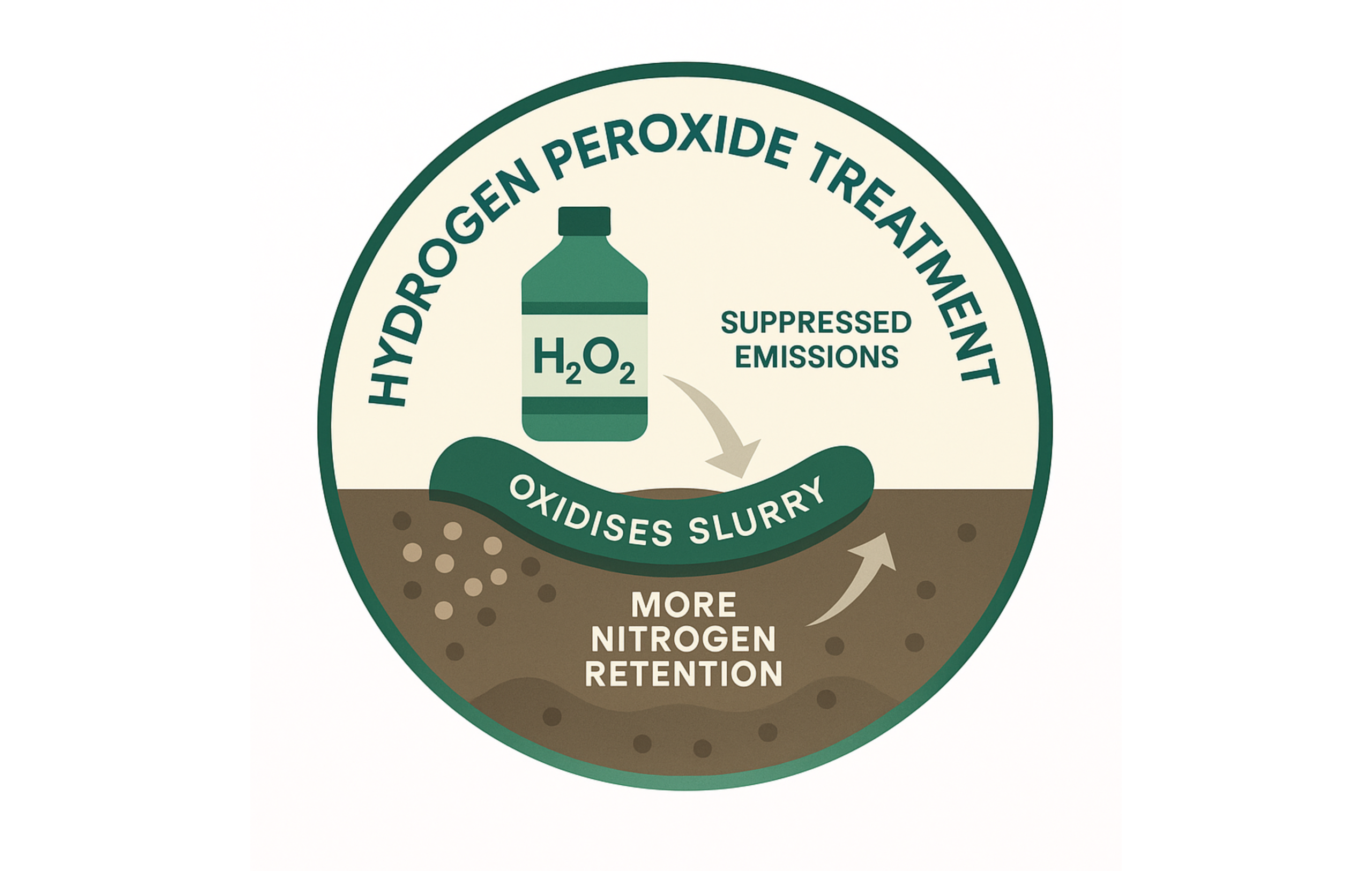 HYDROGEN PEROXIDE TREATMENT

$H_2O_2$

SUPPRESSED EMISSIONS

OXIDISES SLURRY

MORE NITROGEN RETENTION