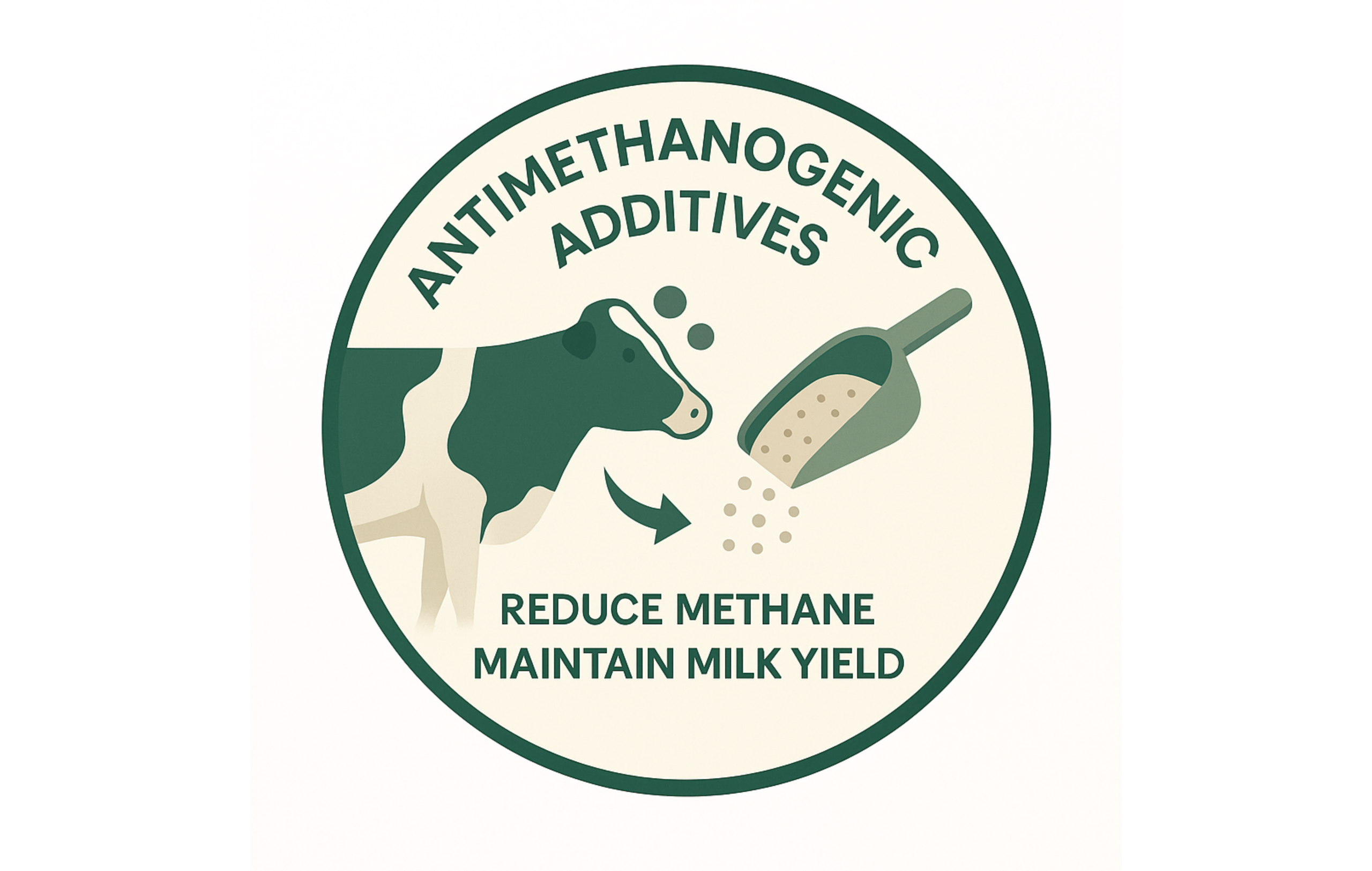 ANTIMETHANOGENIC ADDITIVES

REDUCE METHANE
MAINTAIN MILK YIELD