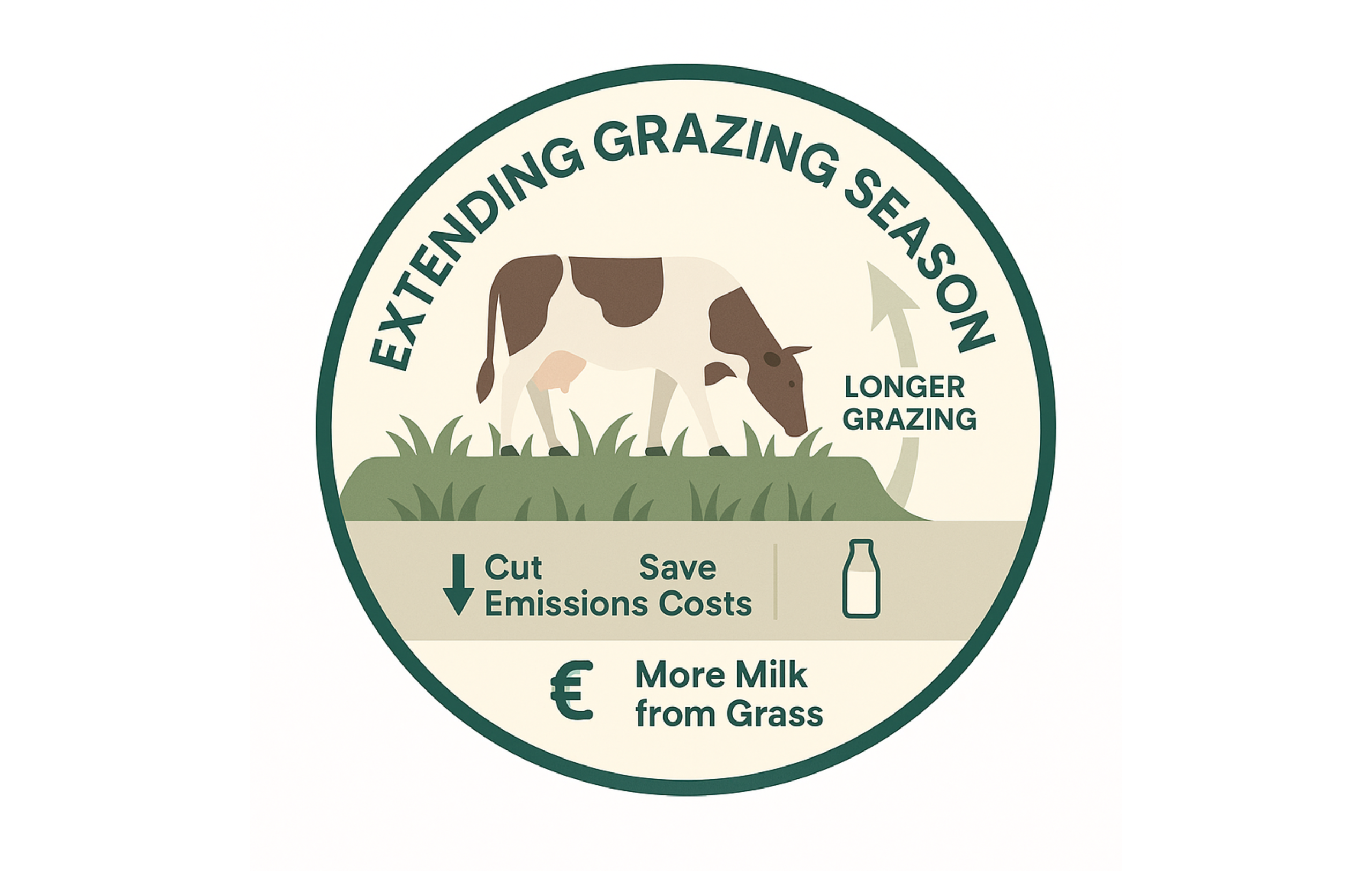 EXTENDING GRAZING SEASON

LONGER GRAZING

Cut Emissions

Save Costs

€

More Milk from Grass