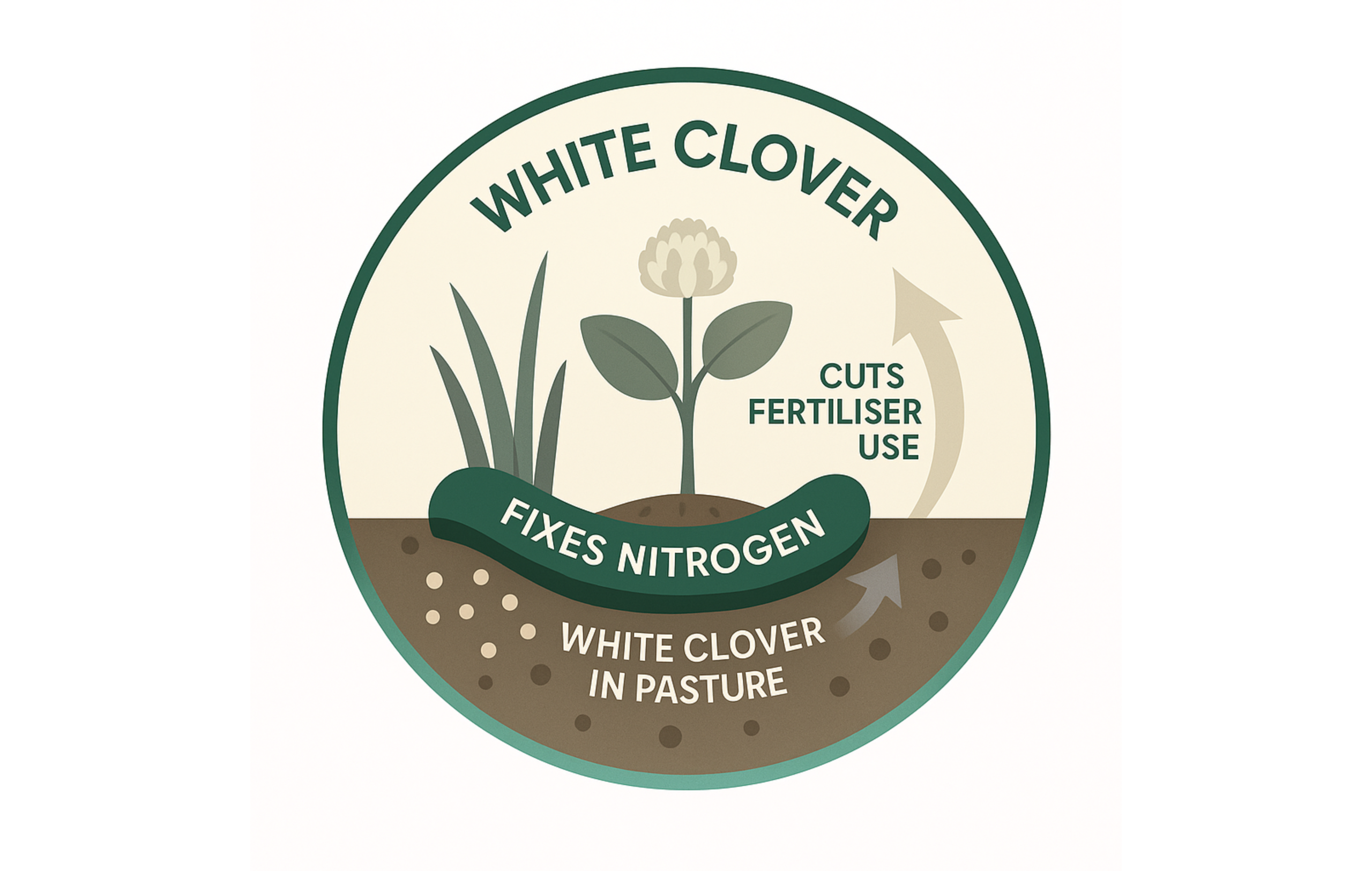 WHITE CLOVER

CUTS FERTILISER USE

FIXES NITROGEN

WHITE CLOVER IN PASTURE